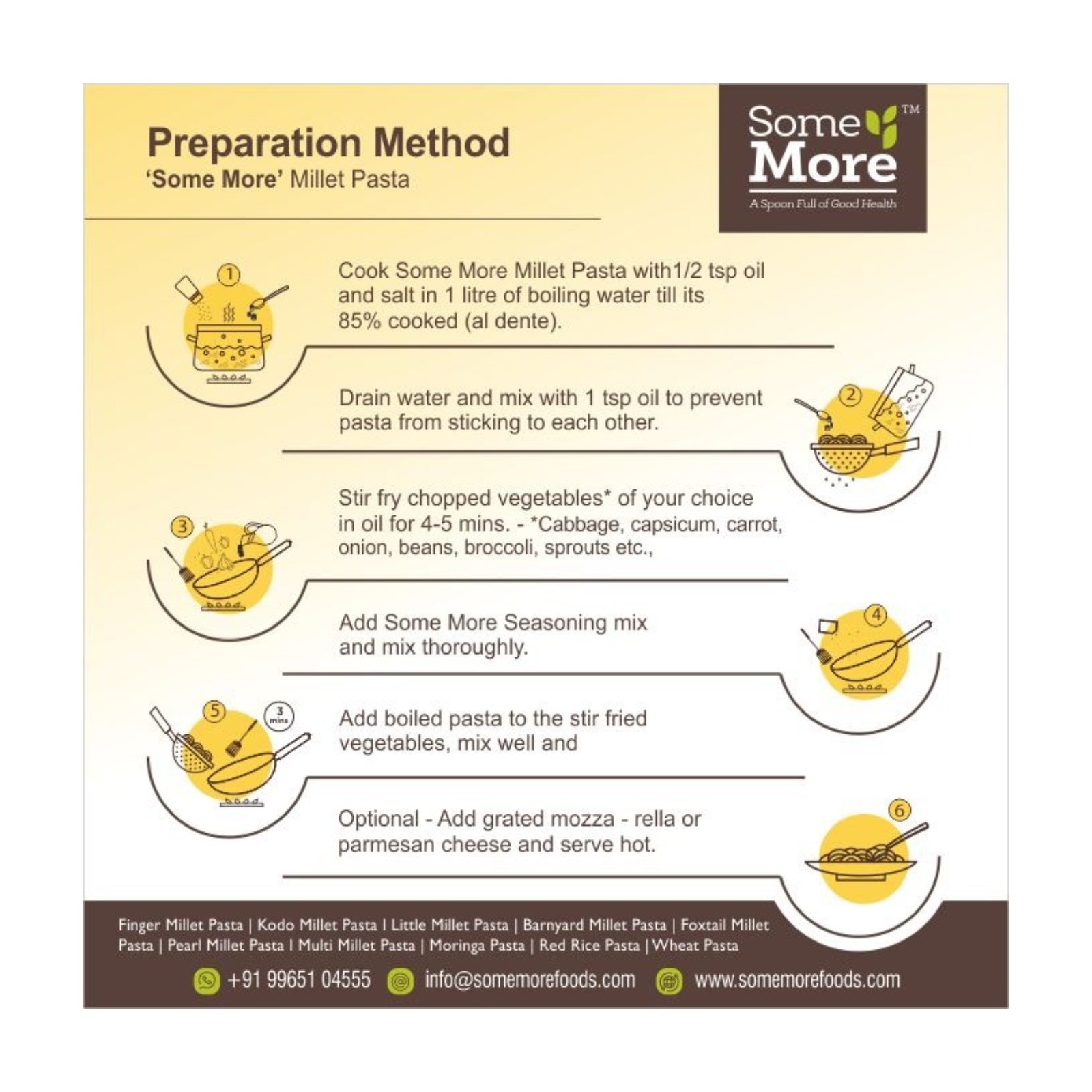 Preparation Method
'Some More' Millet Pasta

Some More™
A Spoon Full of Good Health

1
Cook Some More Millet Pasta with1/2 tsp oil and salt in 1 litre of boiling water till its 85% cooked (al dente).

2
Drain water and mix with 1 tsp oil to prevent pasta from sticking to each other.

3
Stir fry chopped vegetables* of your choice in oil for 4-5 mins. - *Cabbage, capsicum, carrot, onion, beans, broccoli, sprouts etc.,

4
Add Some More Seasoning mix and mix thoroughly.

5
3 mins
Add boiled pasta to the stir fried vegetables, mix well and

6
Optional - Add grated mozza - rella or parmesan cheese and serve hot.

Finger Millet Pasta | Kodo Millet Pasta I Little Millet Pasta | Barnyard Millet Pasta | Foxtail Millet Pasta | Pearl Millet Pasta I Multi Millet Pasta | Moringa Pasta | Red Rice Pasta | Wheat Pasta

+91 99651 04555 info@somemorefoods.com www.somemorefoods.com